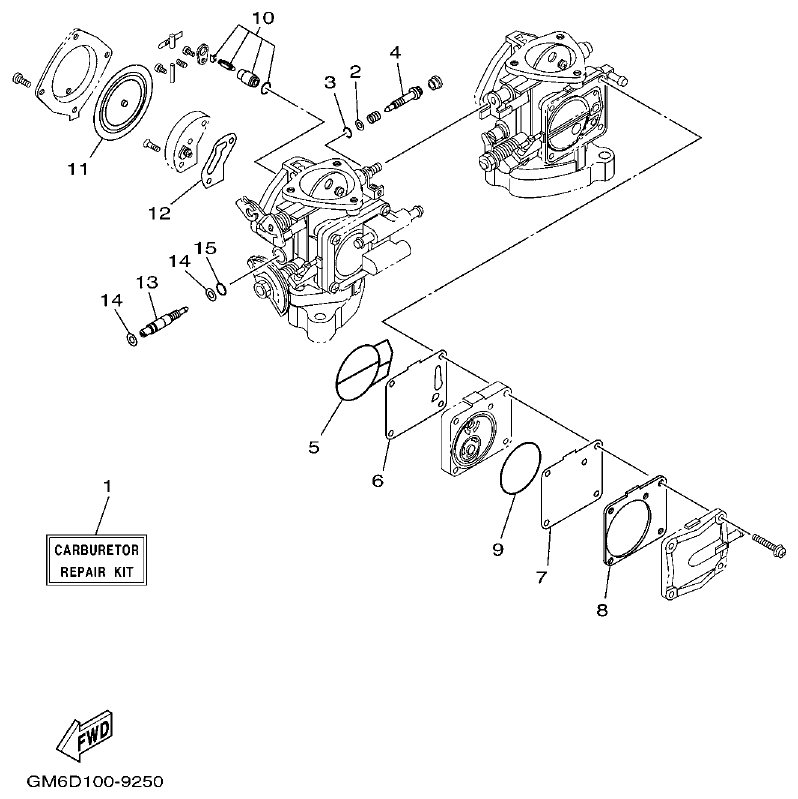 10
4
3
2
11
12
15
14
13
14
5
6
9
7
8
1
CARBURETOR
REPAIR KIT
FWD
GM6D100-9250